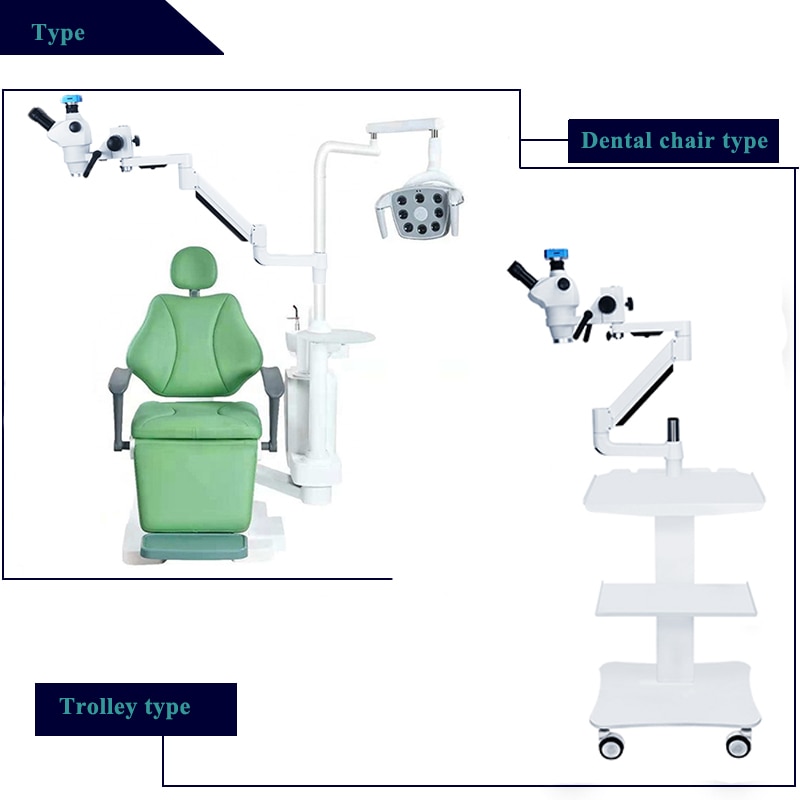 Type

Dental chair type

Trolley type